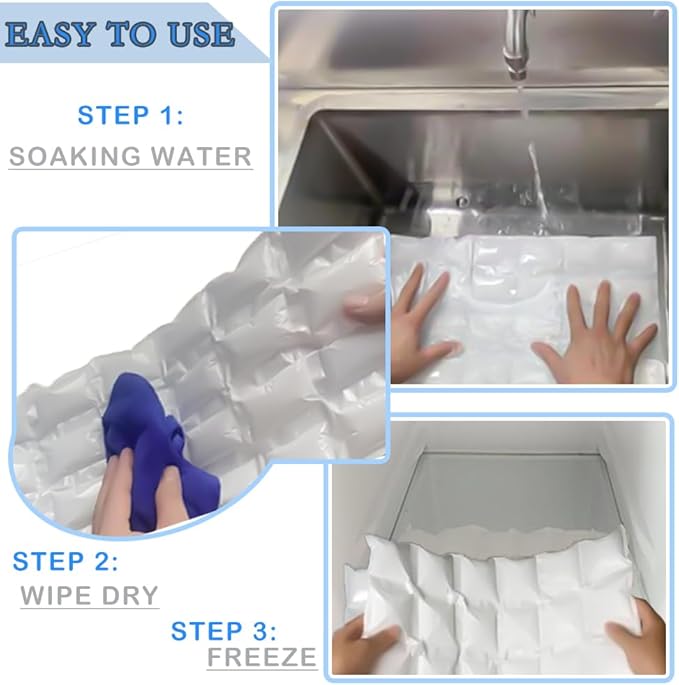 EASY TO USE

STEP 1:
SOAKING WATER

STEP 2:
WIPE DRY

STEP 3:
FREEZE