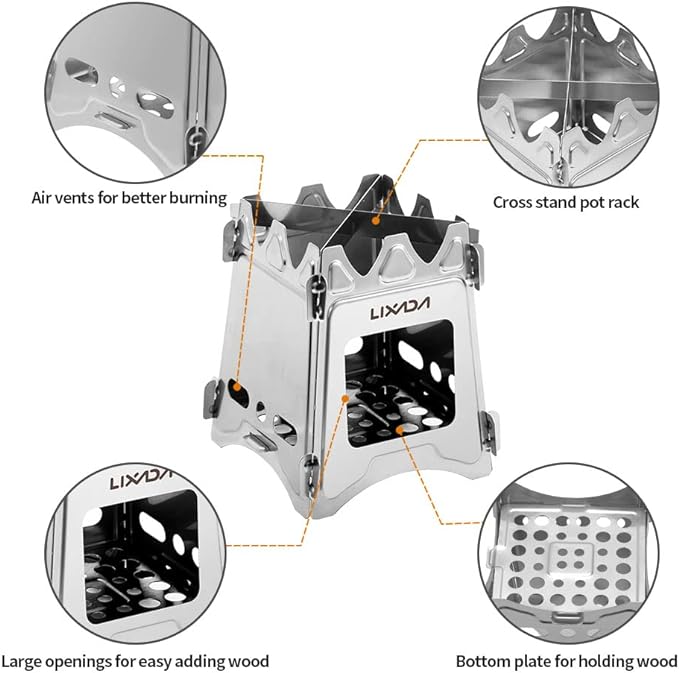 Air vents for better burning

Cross stand pot rack

LIXADA

LIXADA

Large openings for easy adding wood

Bottom plate for holding wood