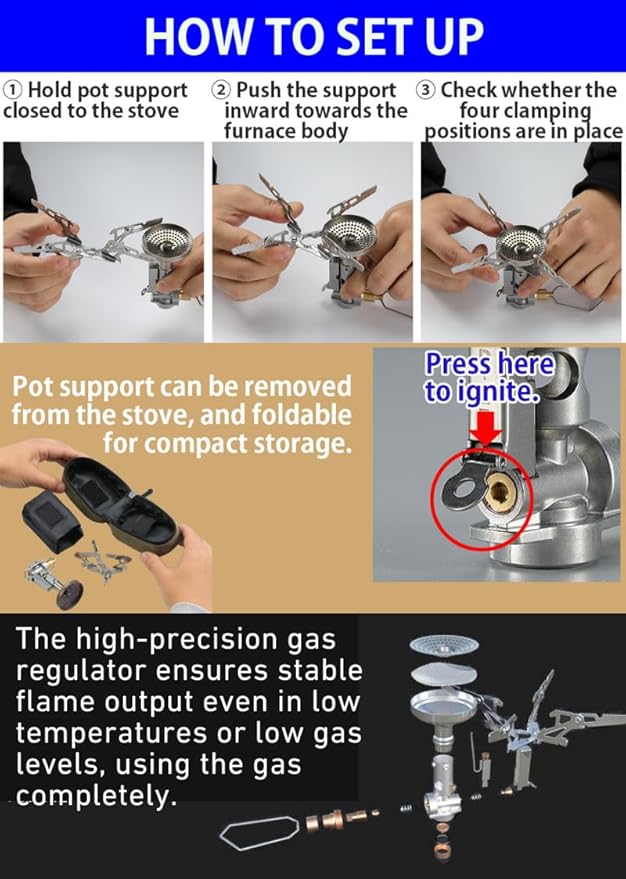 HOW TO SET UP

① Hold pot support closed to the stove

② Push the support inward towards the furnace body

③ Check whether the four clamping positions are in place

Pot support can be removed from the stove, and foldable for compact storage.

Press here to ignite.

The high-precision gas regulator ensures stable flame output even in low temperatures or low gas levels, using the gas completely.