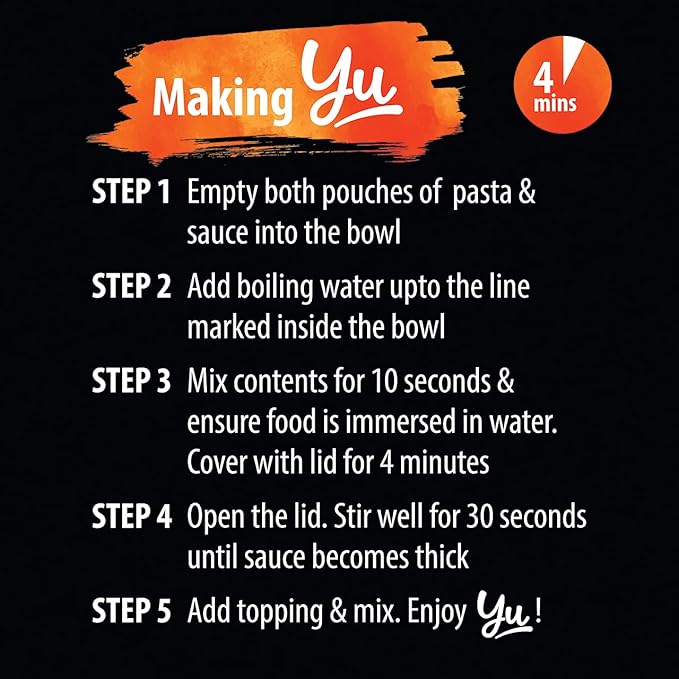 Making Yu

4 mins

STEP 1 Empty both pouches of pasta & sauce into the bowl

STEP 2 Add boiling water upto the line marked inside the bowl

STEP 3 Mix contents for 10 seconds & ensure food is immersed in water. Cover with lid for 4 minutes

STEP 4 Open the lid. Stir well for 30 seconds until sauce becomes thick

STEP 5 Add topping & mix. Enjoy Yu!