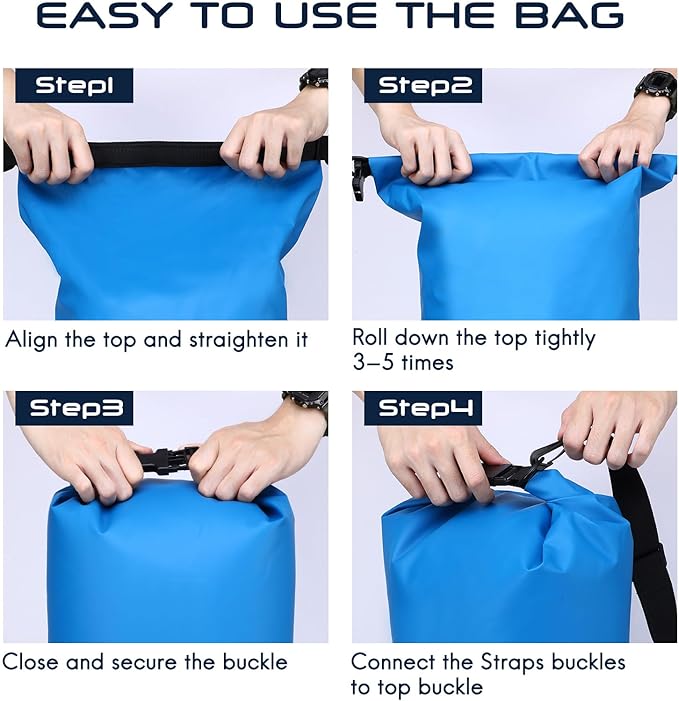 EASY TO USE THE BAG

Step1

Align the top and straighten it

Step2

Roll down the top tightly 3–5 times

Step3

Close and secure the buckle

Step4

Connect the Straps buckles to top buckle