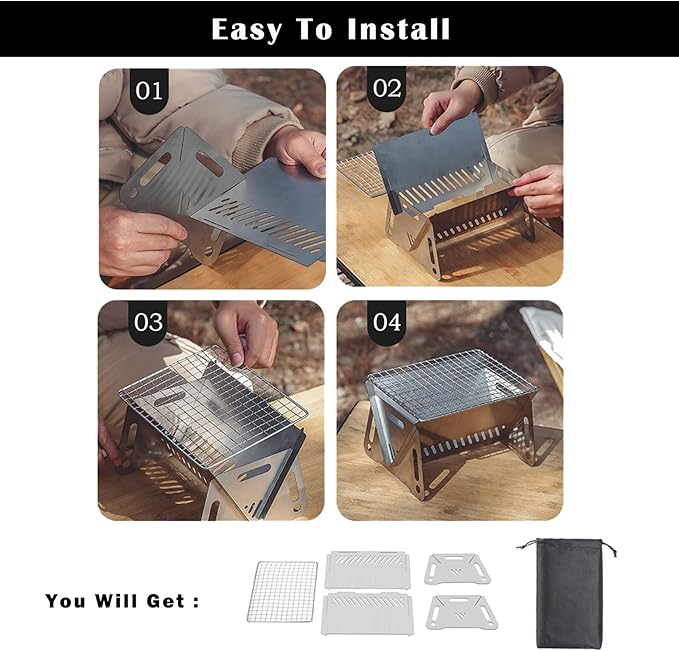 Easy To Install

01

02

03

04

You Will Get :