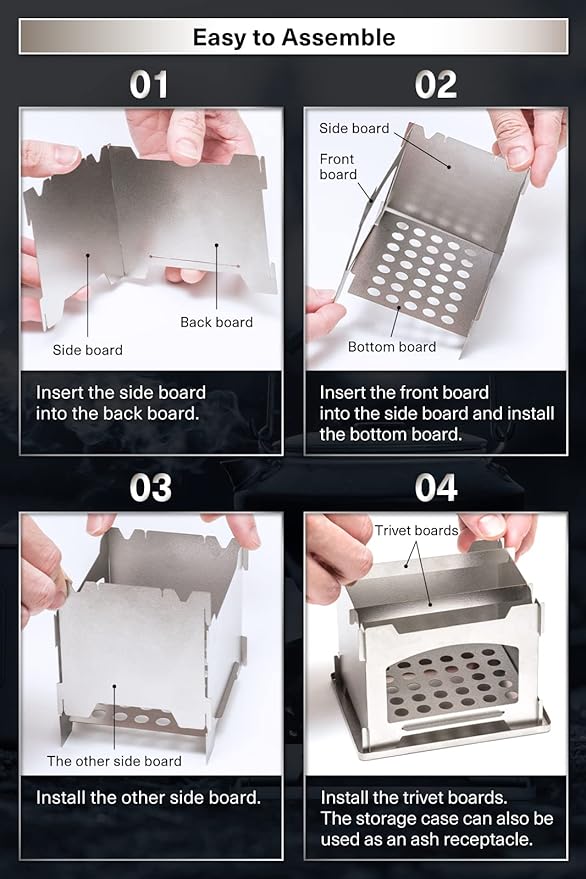 Easy to Assemble

01

Back board

Side board

Insert the side board into the back board.

02

Side board

Front board

Bottom board

Insert the front board into the side board and install the bottom board.

03

The other side board

Install the other side board.

04

Trivet boards

Install the trivet boards. The storage case can also be used as an ash receptacle.