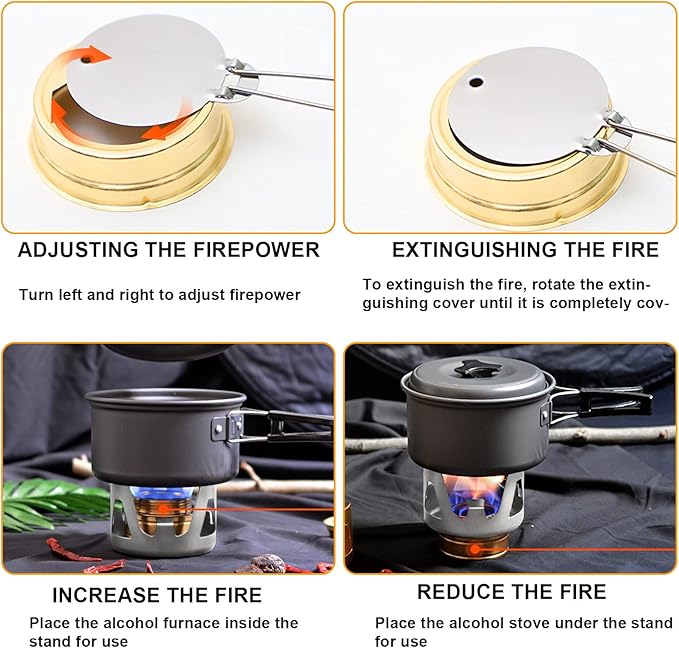 ADJUSTING THE FIREPOWER

Turn left and right to adjust firepower

EXTINGUISHING THE FIRE

To extinguish the fire, rotate the extinguishing cover until it is completely cov-

INCREASE THE FIRE

Place the alcohol furnace inside the stand for use

REDUCE THE FIRE

Place the alcohol stove under the stand for use