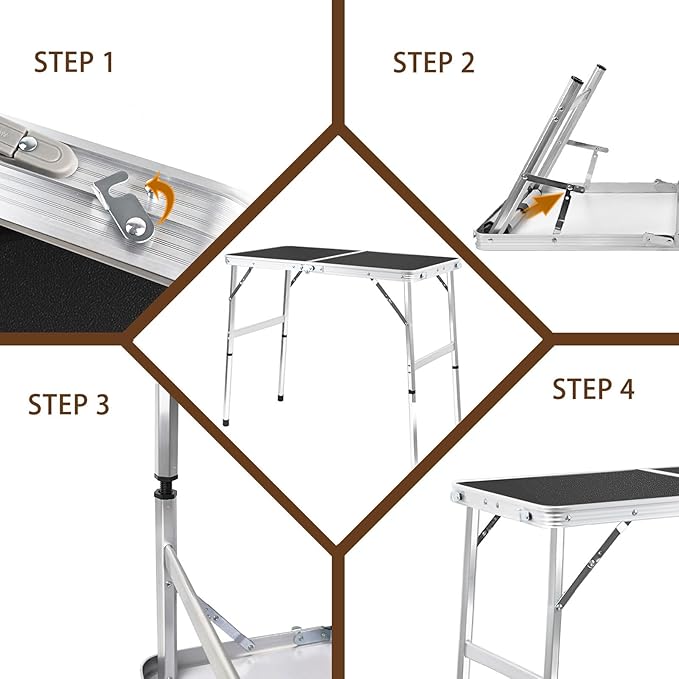 STEP 1

STEP 2

STEP 3

STEP 4