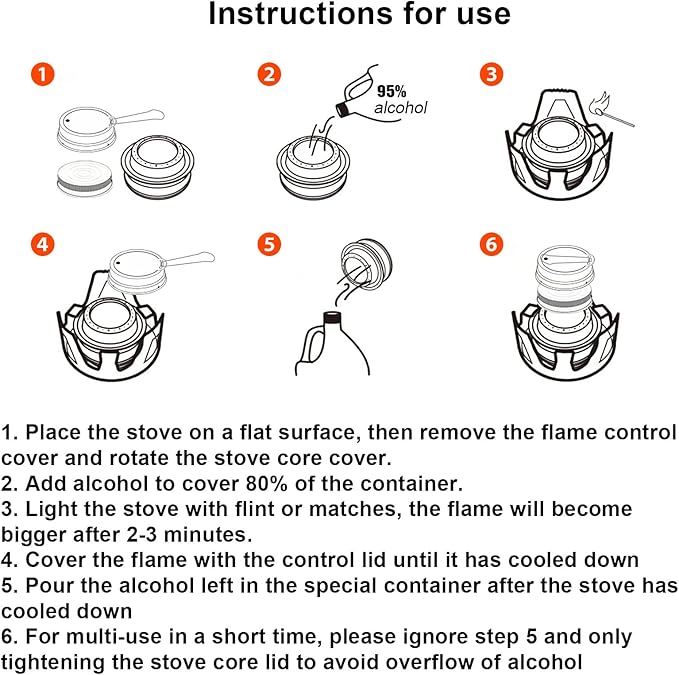 Instructions for use

1

2

95% alcohol

3

4

5

6

1. Place the stove on a flat surface, then remove the flame control cover and rotate the stove core cover.
2. Add alcohol to cover 80% of the container.
3. Light the stove with flint or matches, the flame will become bigger after 2-3 minutes.
4. Cover the flame with the control lid until it has cooled down
5. Pour the alcohol left in the special container after the stove has cooled down
6. For multi-use in a short time, please ignore step 5 and only tightening the stove core lid to avoid overflow of alcohol