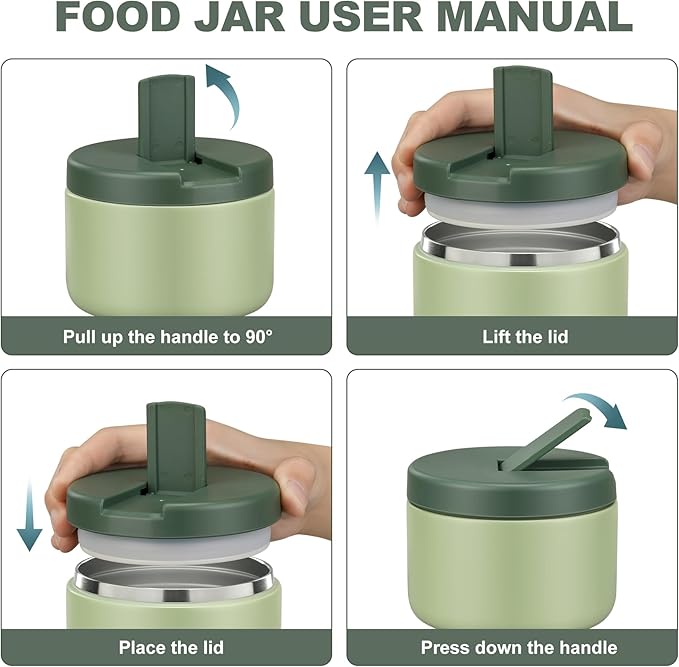 FOOD JAR USER MANUAL

Pull up the handle to 90°

Lift the lid

Place the lid

Press down the handle