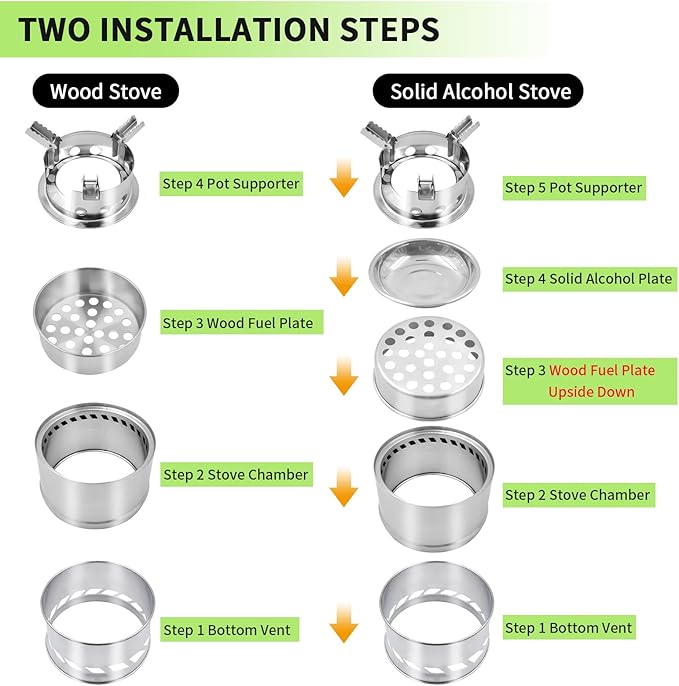 TWO INSTALLATION STEPS

Wood Stove

Step 4 Pot Supporter

Step 3 Wood Fuel Plate

Step 2 Stove Chamber

Step 1 Bottom Vent

Solid Alcohol Stove

Step 5 Pot Supporter

Step 4 Solid Alcohol Plate

Step 3 Wood Fuel Plate Upside Down

Step 2 Stove Chamber

Step 1 Bottom Vent