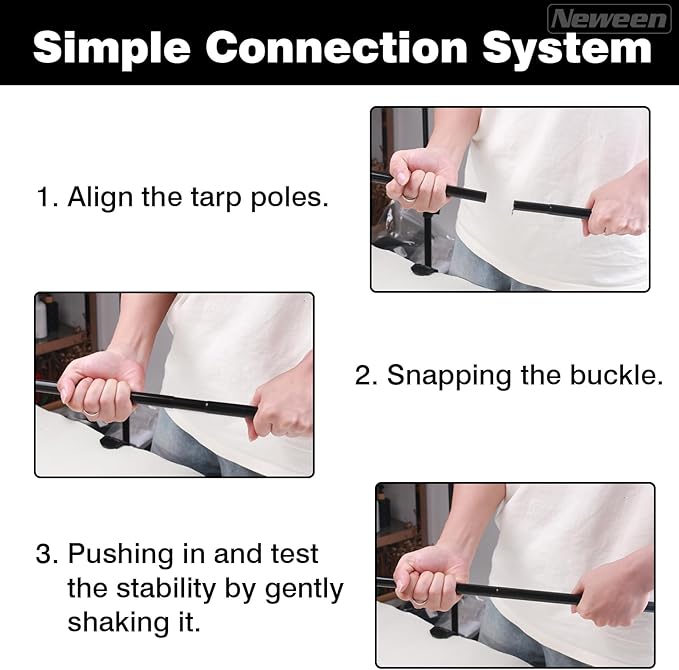 Neween

Simple Connection System

1. Align the tarp poles.

2. Snapping the buckle.

3. Pushing in and test the stability by gently shaking it.