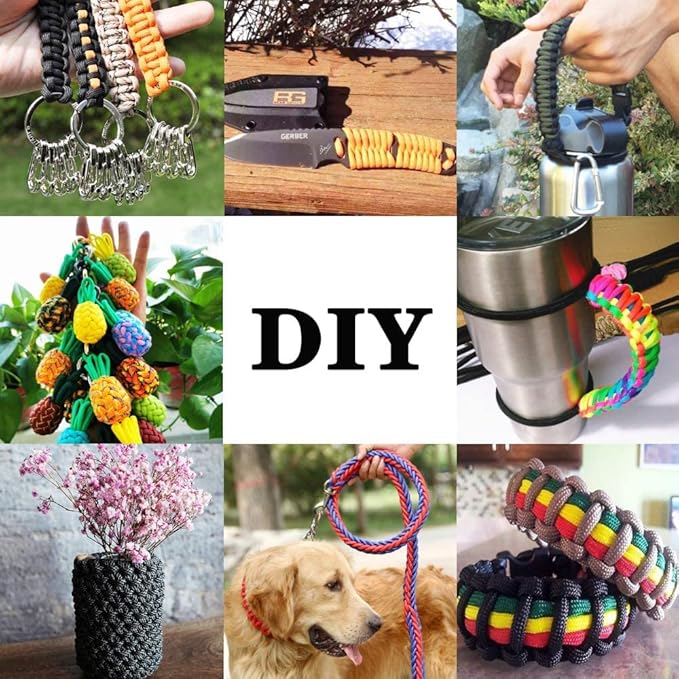 BG

GERBER

DIY