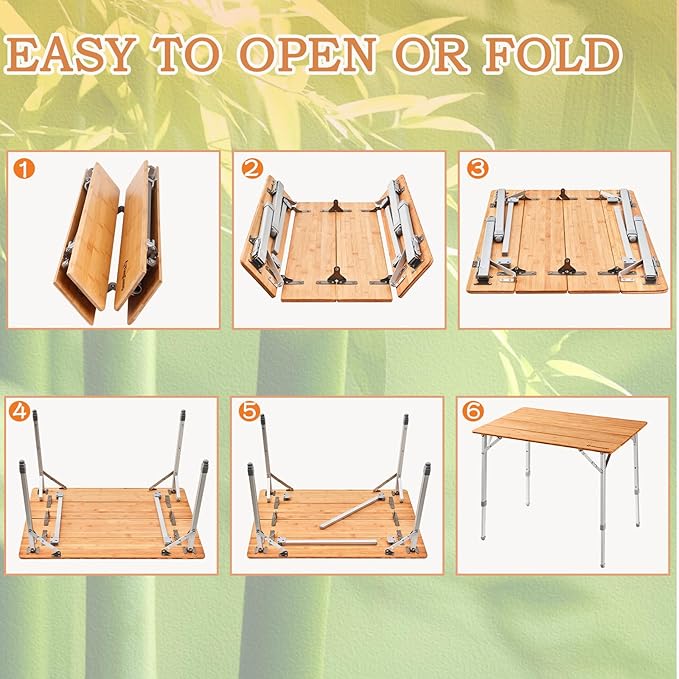 EASY TO OPEN OR FOLD

1

2

3

4

5

6