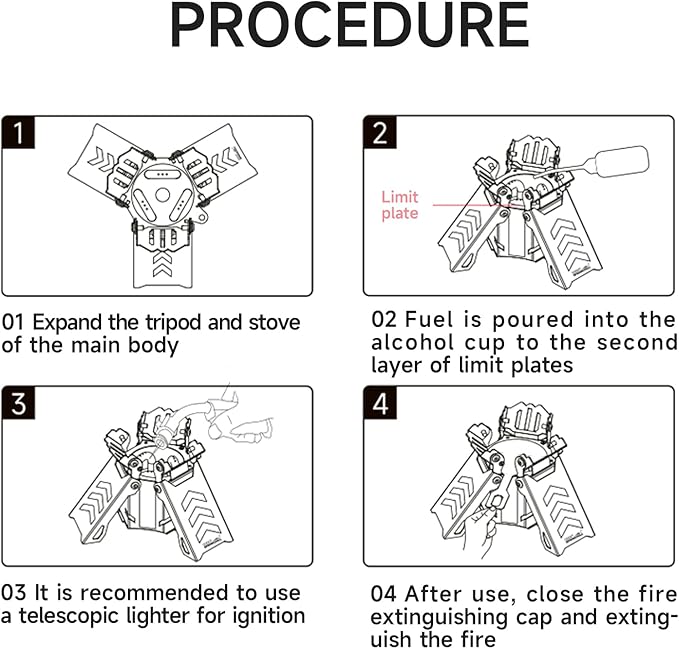 PROCEDURE

1

01 Expand the tripod and stove of the main body

2

Limit plate

02 Fuel is poured into the alcohol cup to the second layer of limit plates

3

03 It is recommended to use a telescopic lighter for ignition

4

04 After use, close the fire extinguishing cap and extinguish the fire