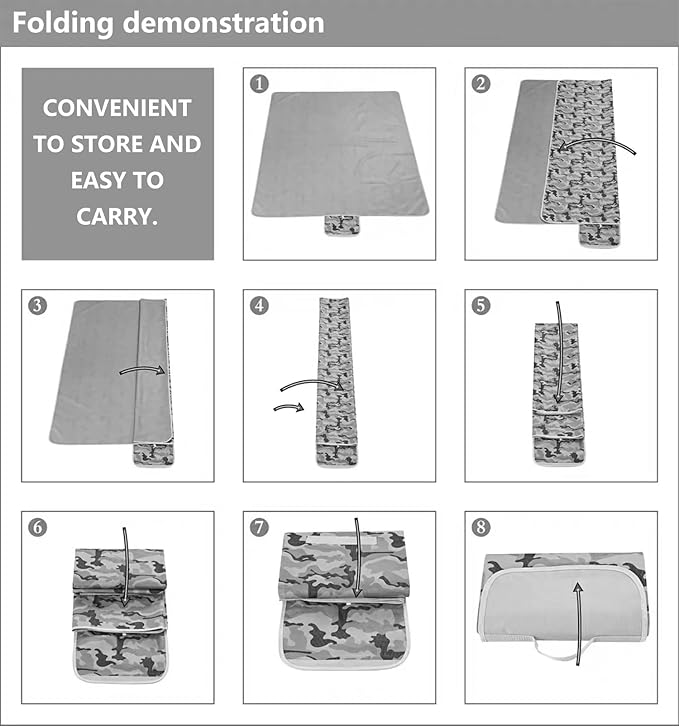 Folding demonstration

CONVENIENT TO STORE AND EASY TO CARRY.

1

2

3

4

5

6

7

8