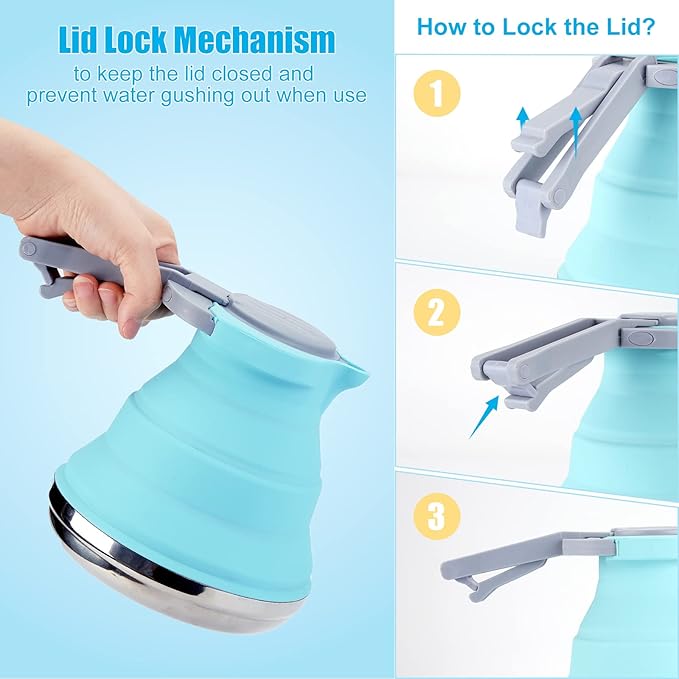 Lid Lock Mechanism
to keep the lid closed and prevent water gushing out when use

How to Lock the Lid?

1

2

3