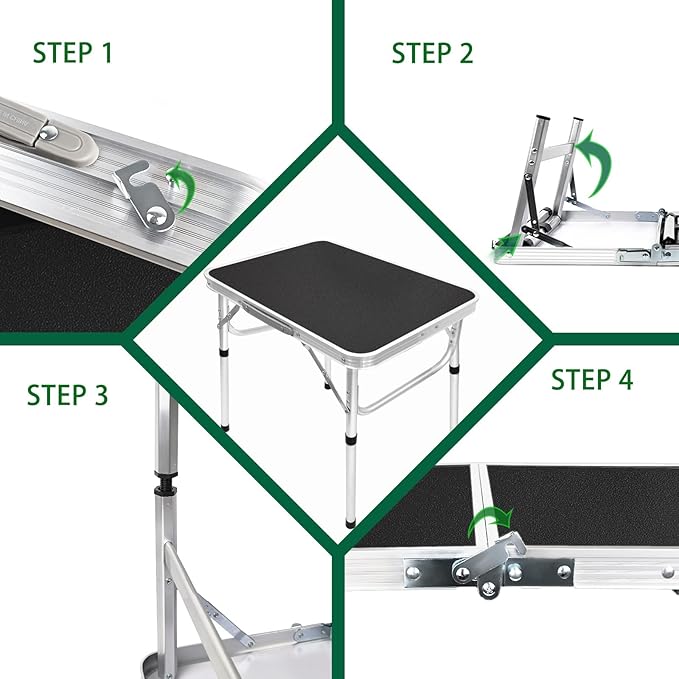 STEP 1

STEP 2

STEP 3

STEP 4