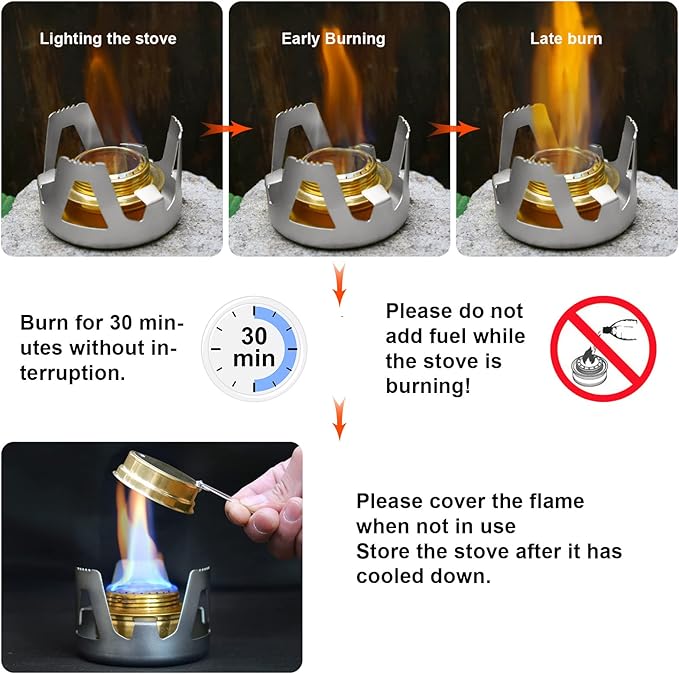 Lighting the stove

Early Burning

Late burn

Burn for 30 minutes without interruption.

30 min

Please do not add fuel while the stove is burning!

Please cover the flame when not in use
Store the stove after it has cooled down.