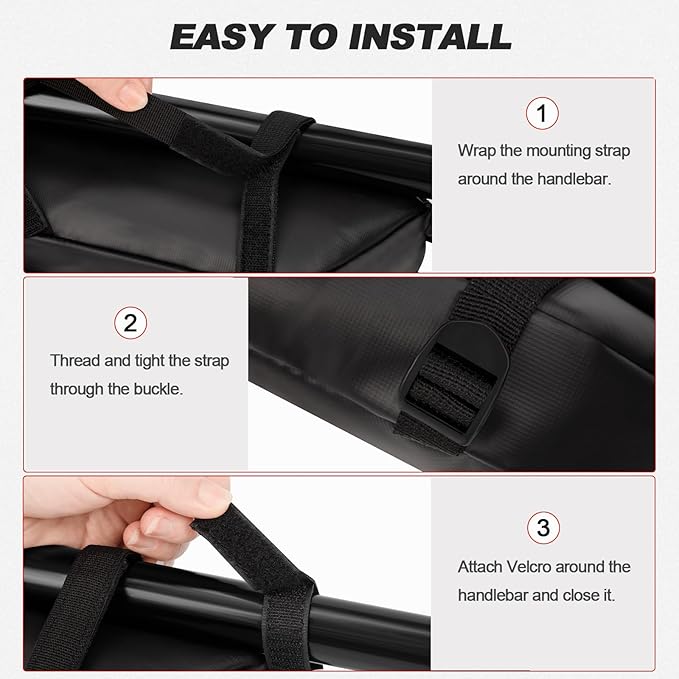 EASY TO INSTALL

1

Wrap the mounting strap around the handlebar.

2

Thread and tight the strap through the buckle.

3

Attach Velcro around the handlebar and close it.