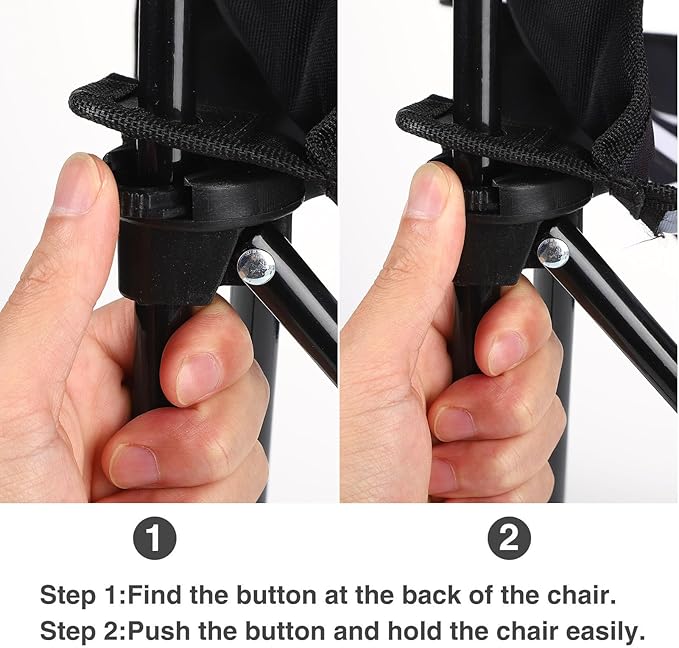 1

2

Step 1:Find the button at the back of the chair.
Step 2:Push the button and hold the chair easily.