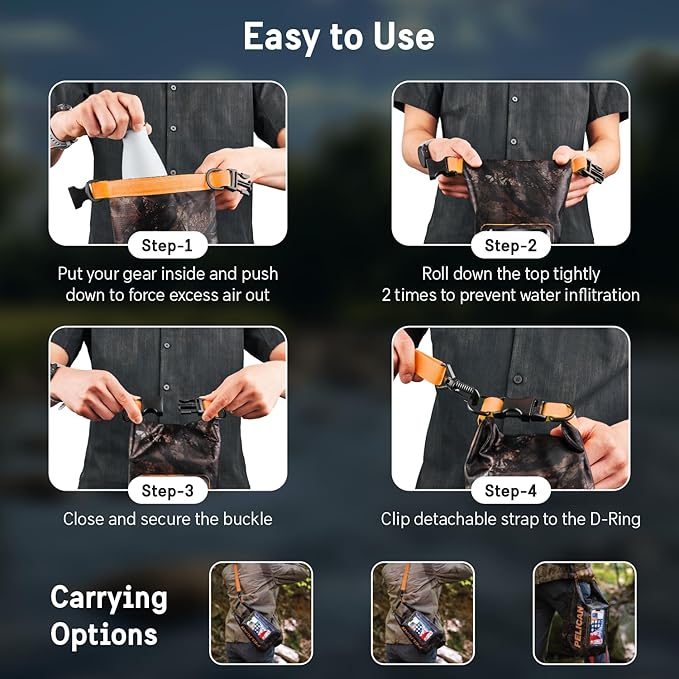 Easy to Use

Step-1
Put your gear inside and push down to force excess air out

Step-2
Roll down the top tightly 2 times to prevent water inflitration

Step-3
Close and secure the buckle

Step-4
Clip detachable strap to the D-Ring

Carrying Options

PELICAN