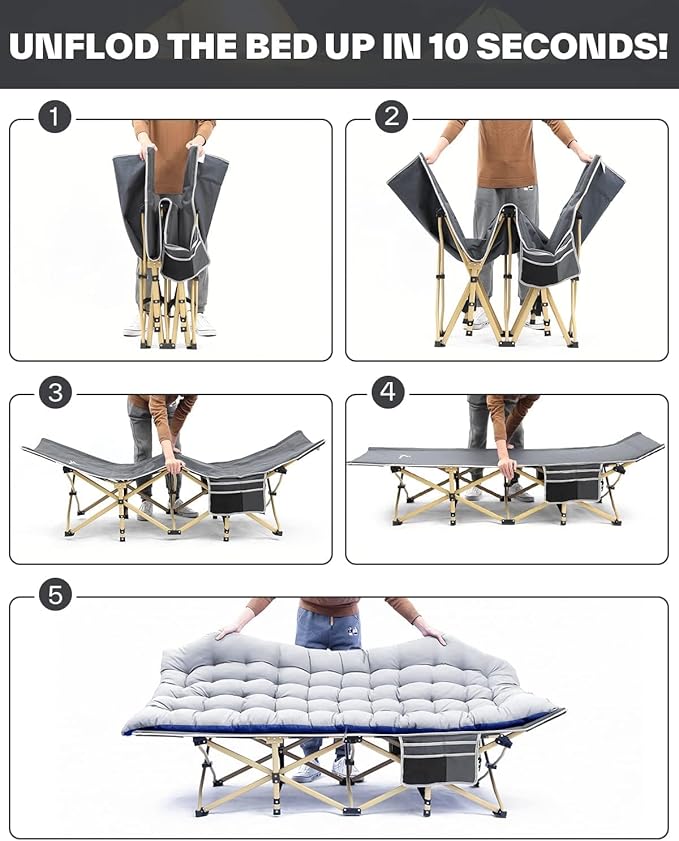 UNFLOD THE BED UP IN 10 SECONDS!

1

2

3

4

5