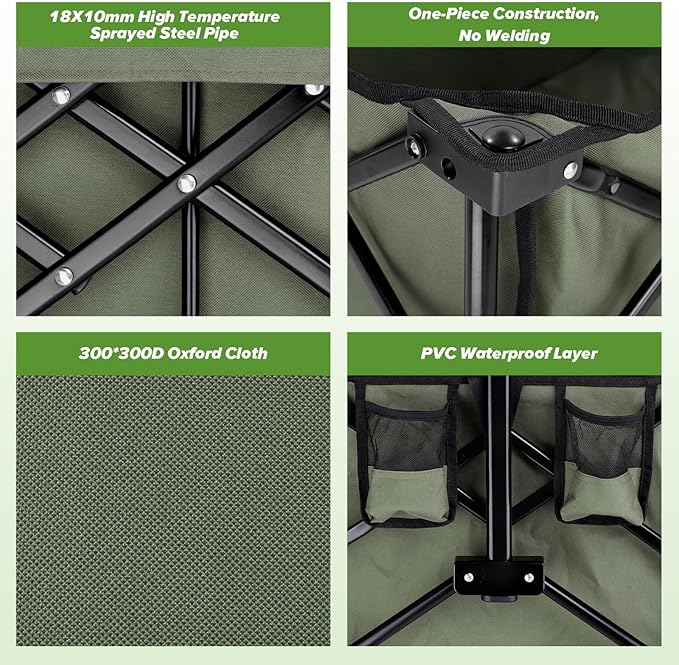 18X10mm High Temperature Sprayed Steel Pipe

One-Piece Construction, No Welding

300*300D Oxford Cloth

PVC Waterproof Layer