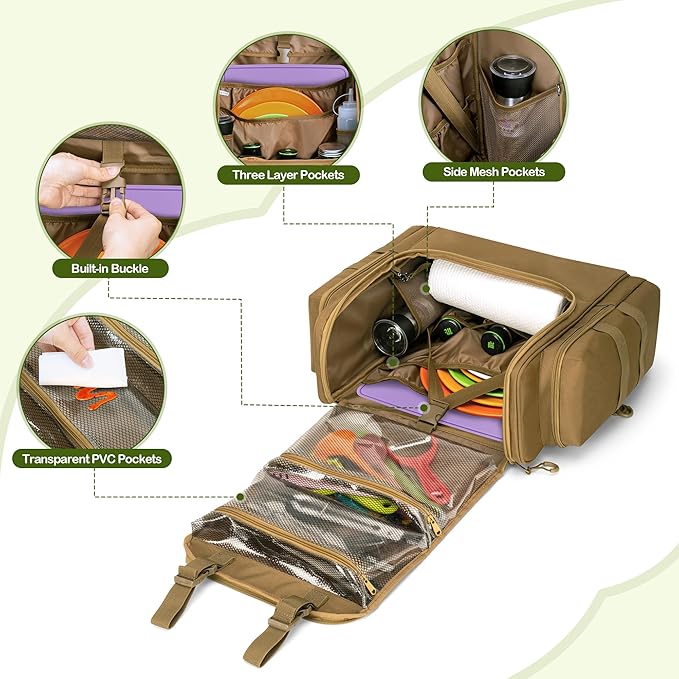 Three Layer Pockets

Side Mesh Pockets

Built-in Buckle

Transparent PVC Pockets