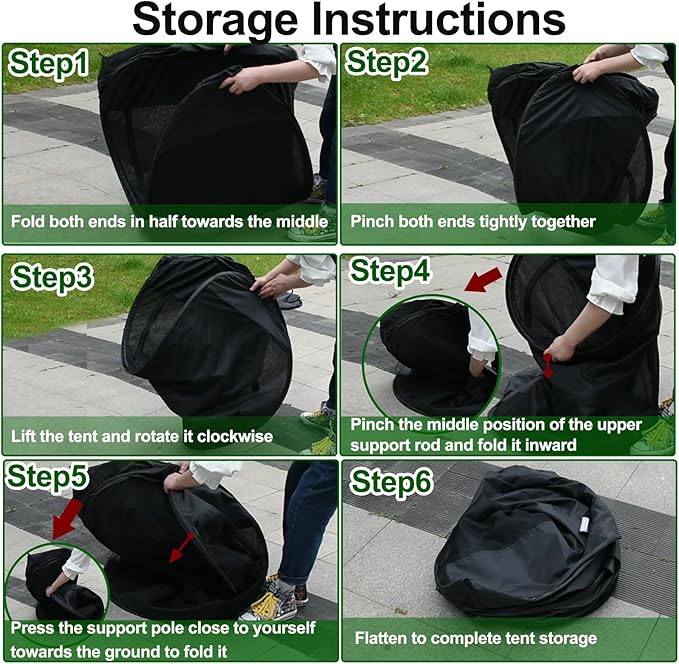 Storage Instructions

Step1
Fold both ends in half towards the middle

Step2
Pinch both ends tightly together

Step3
Lift the tent and rotate it clockwise

Step4
Pinch the middle position of the upper support rod and fold it inward

Step5
Press the support pole close to yourself towards the ground to fold it

Step6
Flatten to complete tent storage