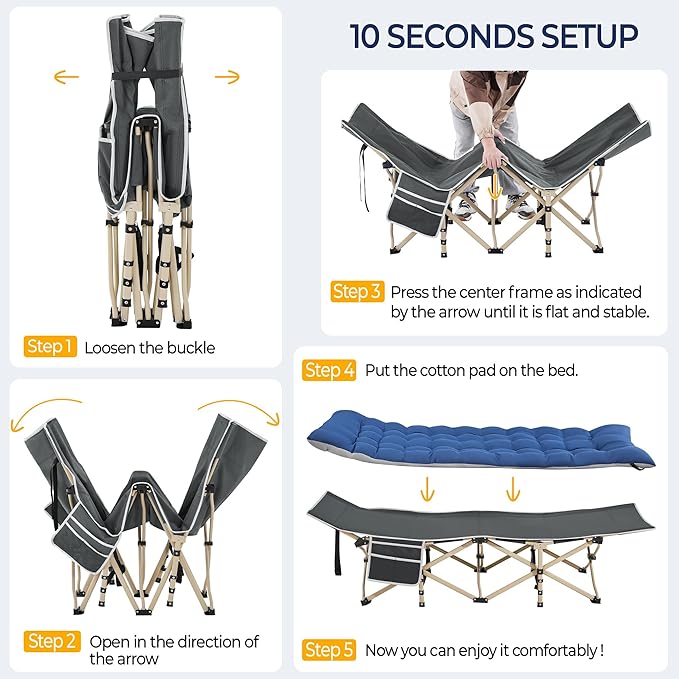 10 SECONDS SETUP

Step 1 Loosen the buckle

Step 2 Open in the direction of the arrow

Step 3 Press the center frame as indicated by the arrow until it is flat and stable.

Step 4 Put the cotton pad on the bed.

Step 5 Now you can enjoy it comfortably !