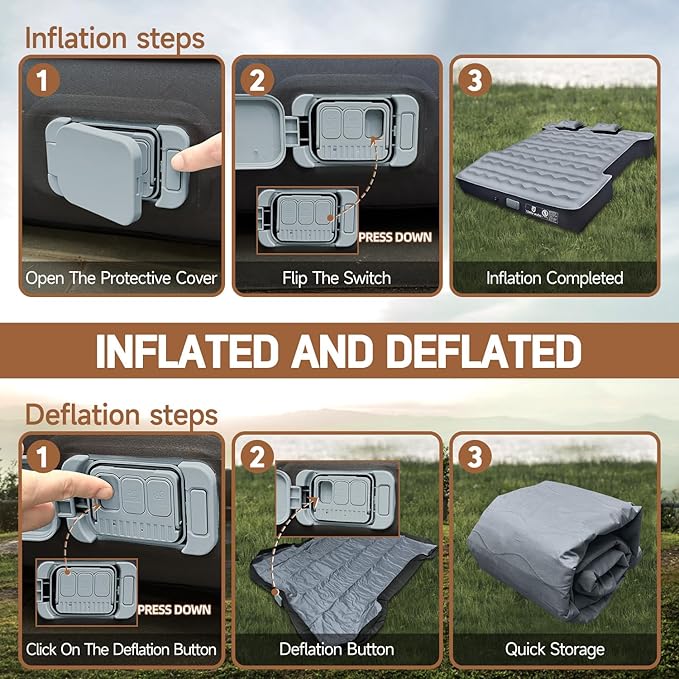 Inflation steps

1
Open The Protective Cover

2
PRESS DOWN
Flip The Switch

3
Inflation Completed

INFLATED AND DEFLATED

Deflation steps

1
PRESS DOWN
Click On The Deflation Button

2
Deflation Button

3
Quick Storage