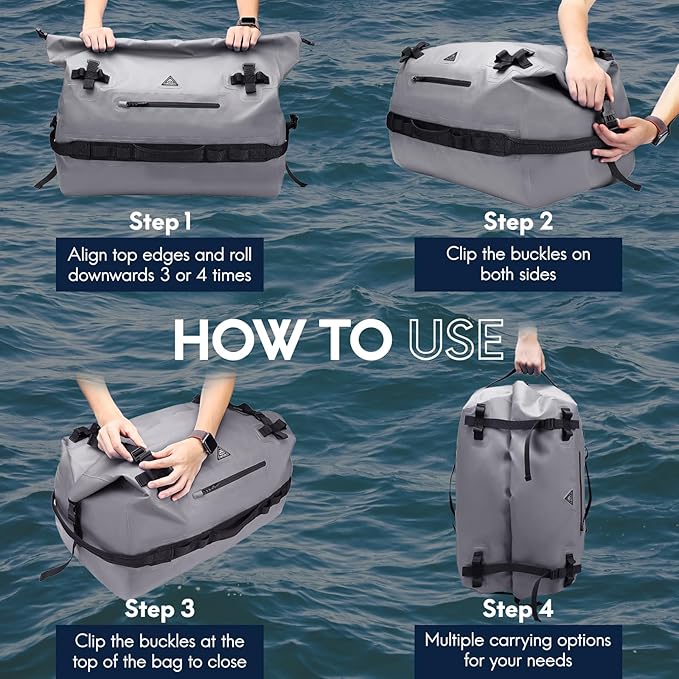 Step 1
Align top edges and roll downwards 3 or 4 times

Step 2
Clip the buckles on both sides

HOW TO USE

Step 3
Clip the buckles at the top of the bag to close

Step 4
Multiple carrying options for your needs