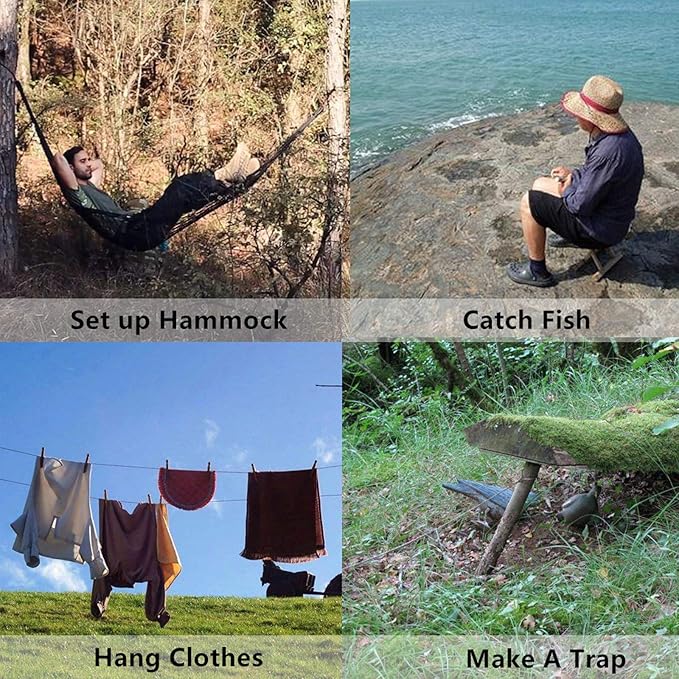 Set up Hammock

Catch Fish

Hang Clothes

Make A Trap