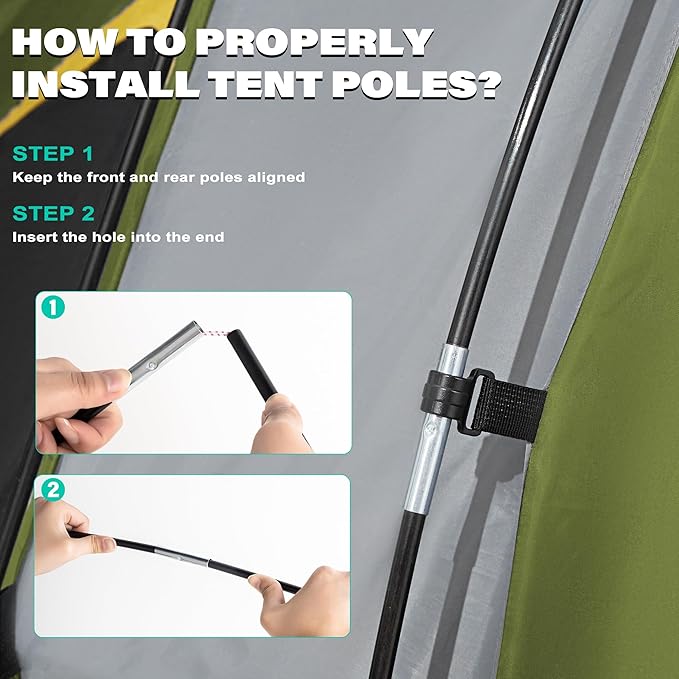 HOW TO PROPERLY INSTALL TENT POLES?

STEP 1
Keep the front and rear poles aligned

STEP 2
Insert the hole into the end

1

2