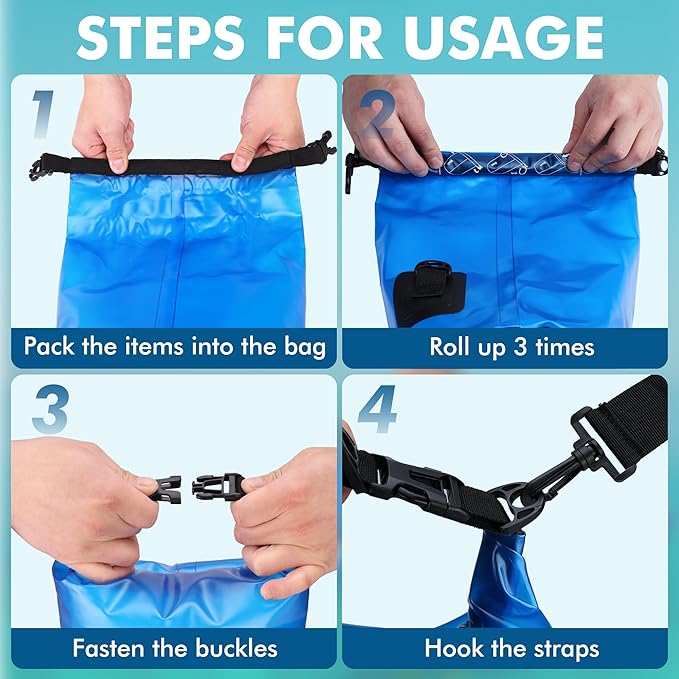 STEPS FOR USAGE

1

Pack the items into the bag

2

Roll up 3 times

3

Fasten the buckles

4

Hook the straps