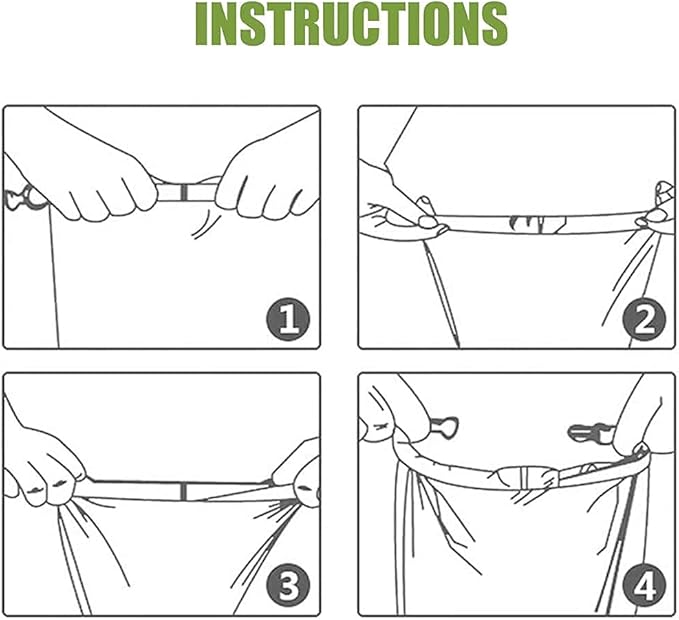 INSTRUCTIONS

1

2

3

4