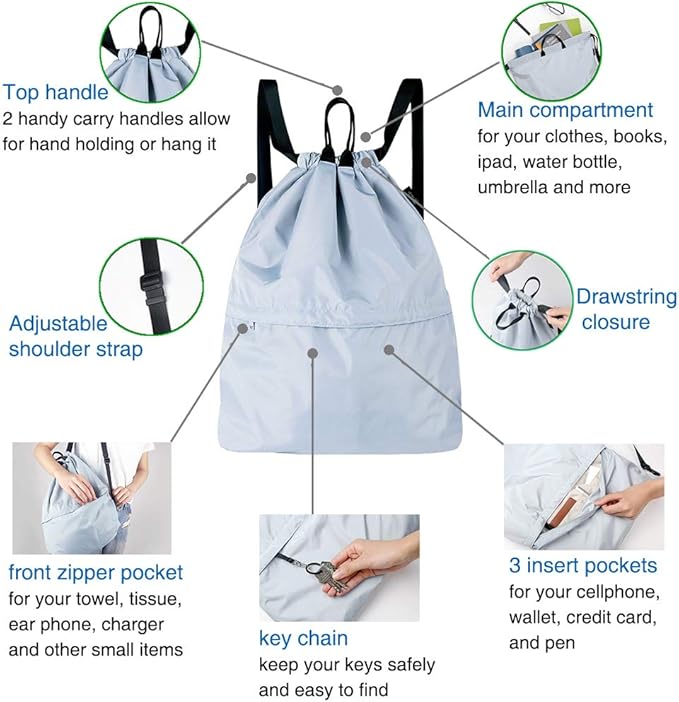 Top handle
2 handy carry handles allow for hand holding or hang it

Main compartment
for your clothes, books, ipad, water bottle, umbrella and more

Adjustable shoulder strap

Drawstring closure

front zipper pocket
for your towel, tissue, ear phone, charger and other small items

key chain
keep your keys safely and easy to find

3 insert pockets
for your cellphone, wallet, credit card, and pen