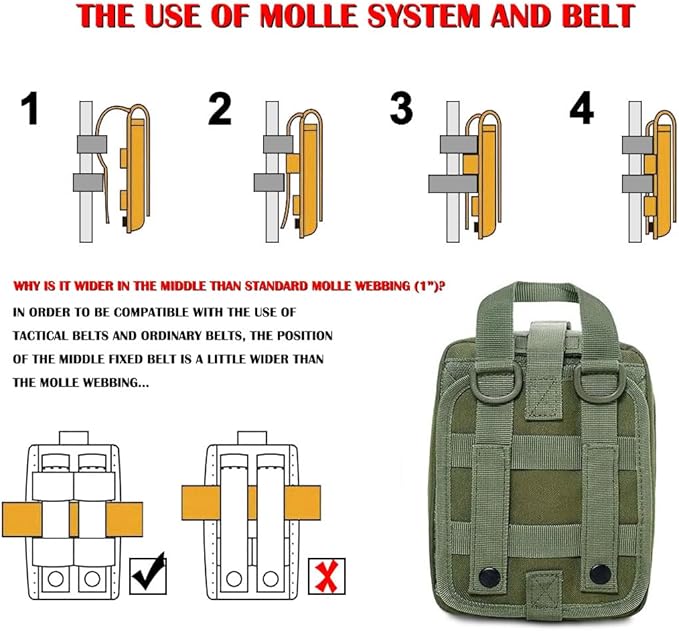 THE USE OF MOLLE SYSTEM AND BELT

1

2

3

4

WHY IS IT WIDER IN THE MIDDLE THAN STANDARD MOLLE WEBBING (1")?

IN ORDER TO BE COMPATIBLE WITH THE USE OF TACTICAL BELTS AND ORDINARY BELTS, THE POSITION OF THE MIDDLE FIXED BELT IS A LITTLE WIDER THAN THE MOLLE WEBBING...