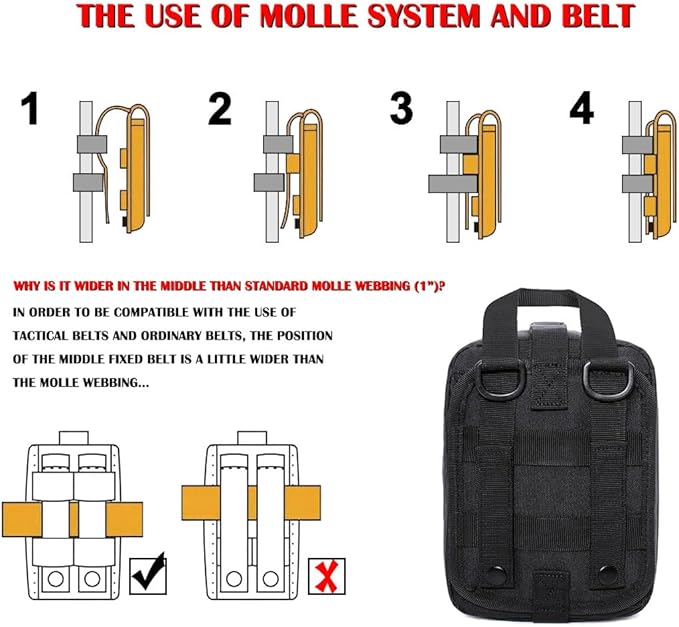 THE USE OF MOLLE SYSTEM AND BELT

1

2

3

4

WHY IS IT WIDER IN THE MIDDLE THAN STANDARD MOLLE WEBBING (1")?

IN ORDER TO BE COMPATIBLE WITH THE USE OF TACTICAL BELTS AND ORDINARY BELTS, THE POSITION OF THE MIDDLE FIXED BELT IS A LITTLE WIDER THAN THE MOLLE WEBBING...