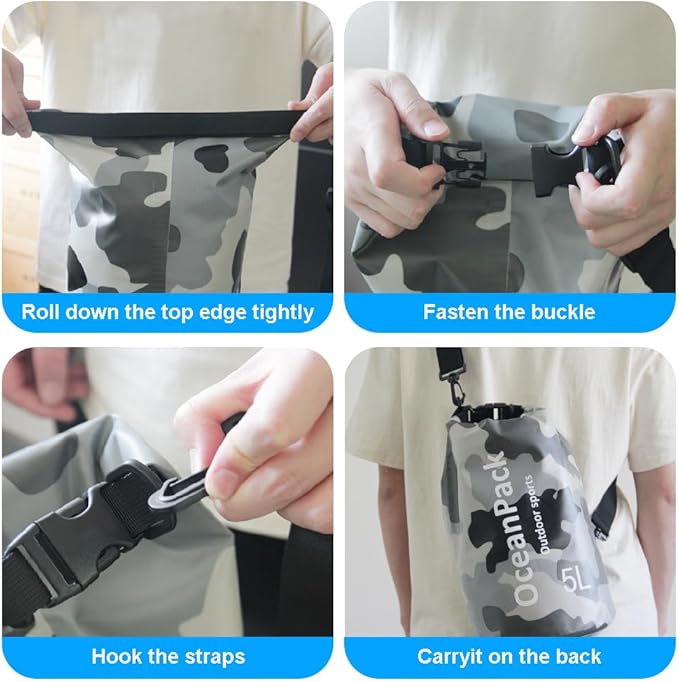 Roll down the top edge tightly

Fasten the buckle

Hook the straps

OceanPack
Outdoor sports
5L

Carryit on the back