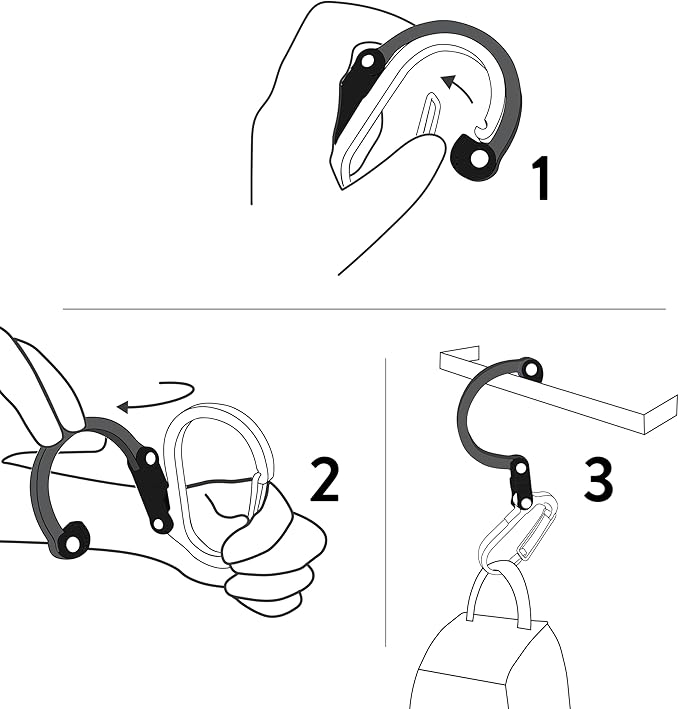 1

2

3