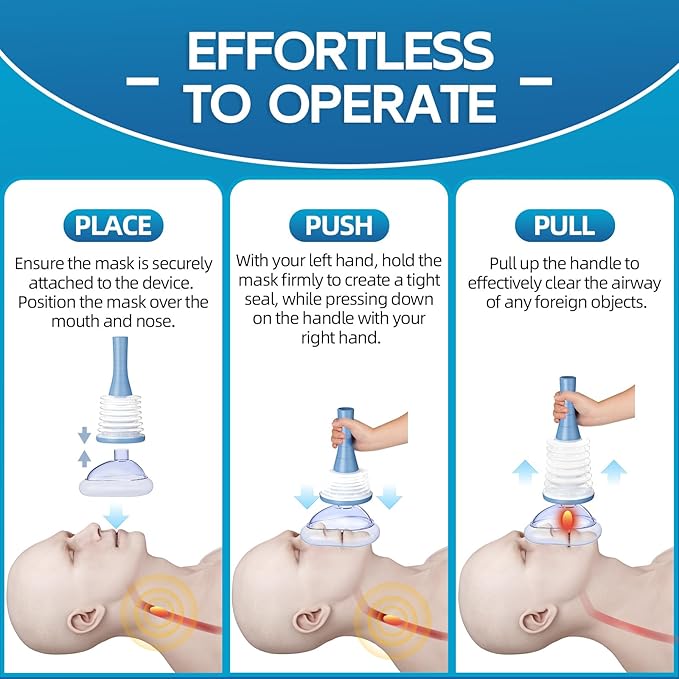 EFFORTLESS TO OPERATE

PLACE

Ensure the mask is securely attached to the device. Position the mask over the mouth and nose.

PUSH

With your left hand, hold the mask firmly to create a tight seal, while pressing down on the handle with your right hand.

PULL

Pull up the handle to effectively clear the airway of any foreign objects.