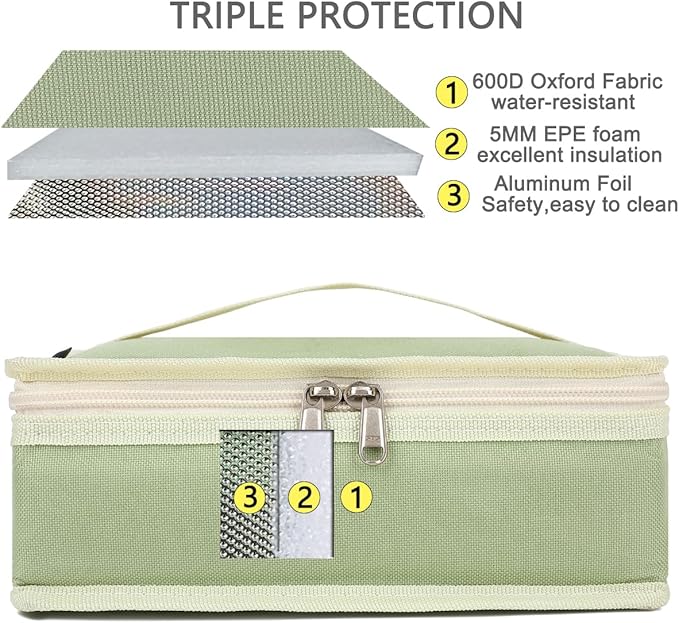 TRIPLE PROTECTION

1 600D Oxford Fabric water-resistant

2 5MM EPE foam excellent insulation

3 Aluminum Foil Safety,easy to clean

3 2 1