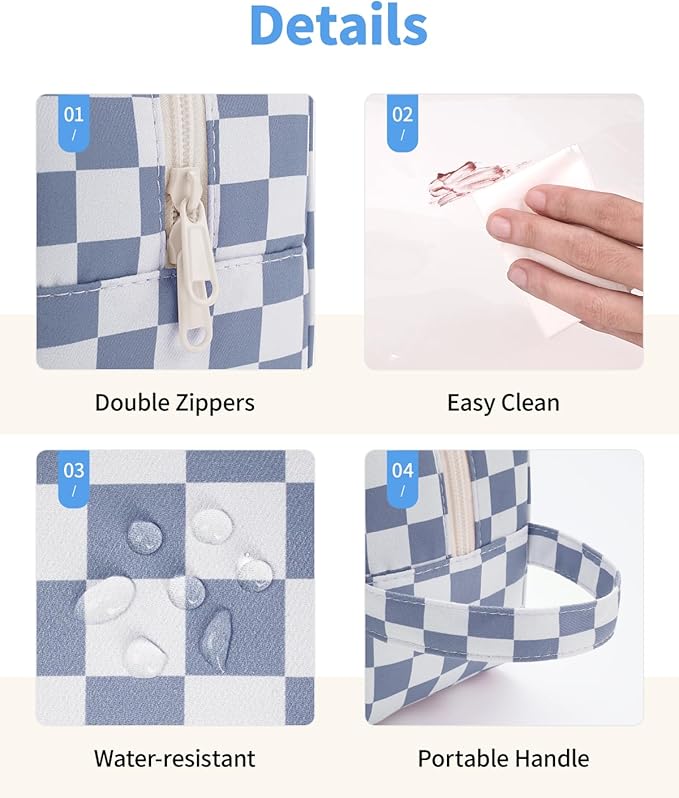 Details

01
/

Double Zippers

02
/

Easy Clean

03
/

Water-resistant

04
/

Portable Handle