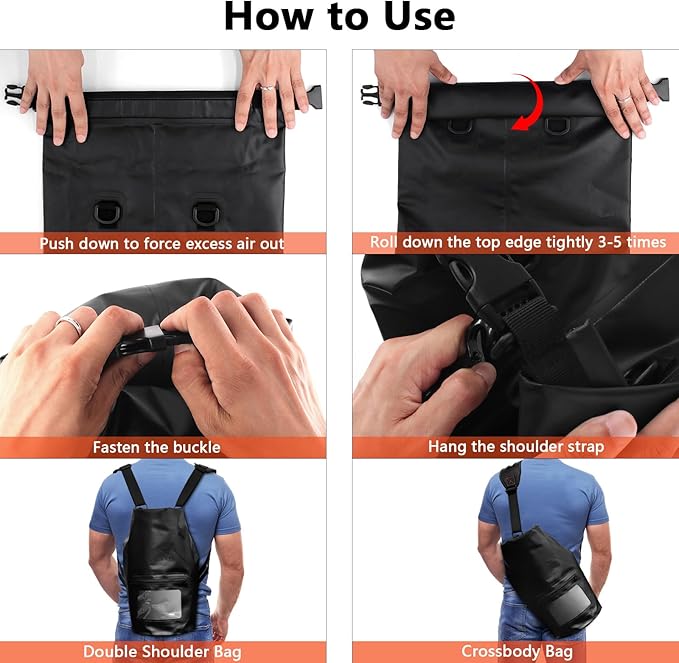 How to Use

Push down to force excess air out

Roll down the top edge tightly 3-5 times

Fasten the buckle

Hang the shoulder strap

Double Shoulder Bag

Crossbody Bag