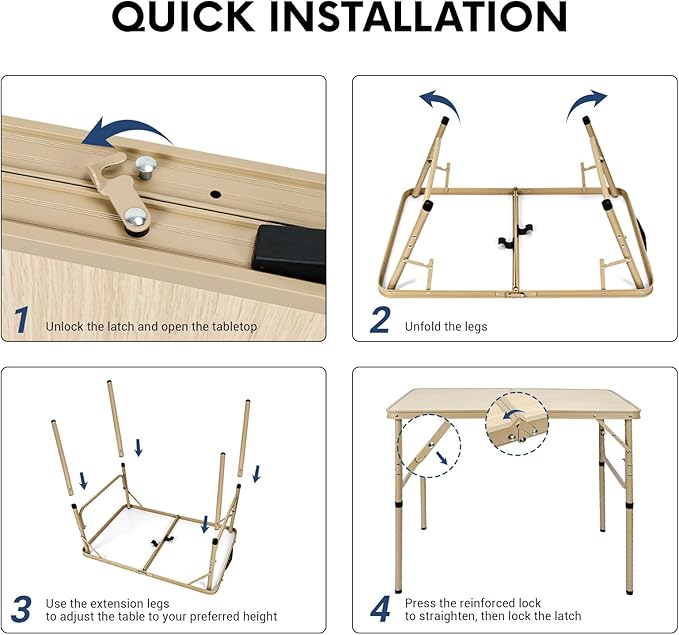 QUICK INSTALLATION

1 Unlock the latch and open the tabletop

2 Unfold the legs

3 Use the extension legs to adjust the table to your preferred height

4 Press the reinforced lock to straighten, then lock the latch