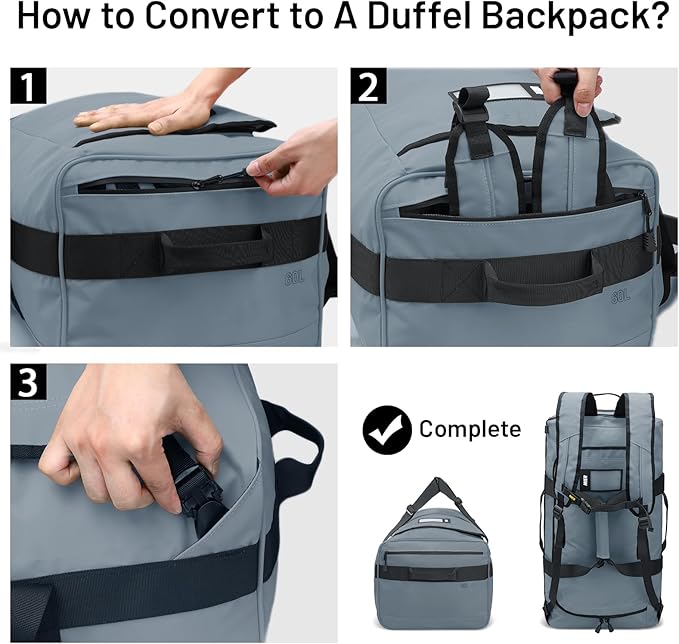 How to Convert to A Duffel Backpack?

1

60L

2

60L

3

Complete