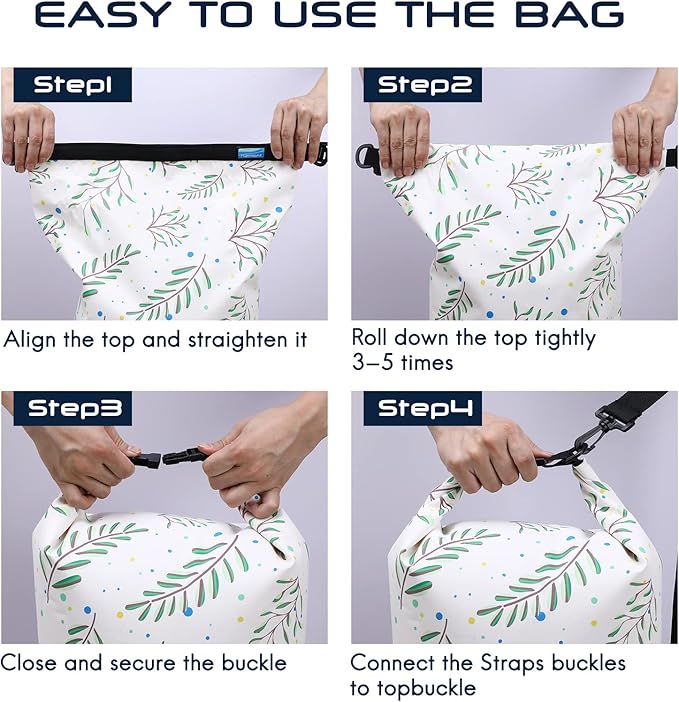 EASY TO USE THE BAG

Step1

Align the top and straighten it

Step2

Roll down the top tightly 3–5 times

Step3

Close and secure the buckle

Step4

Connect the Straps buckles to topbuckle