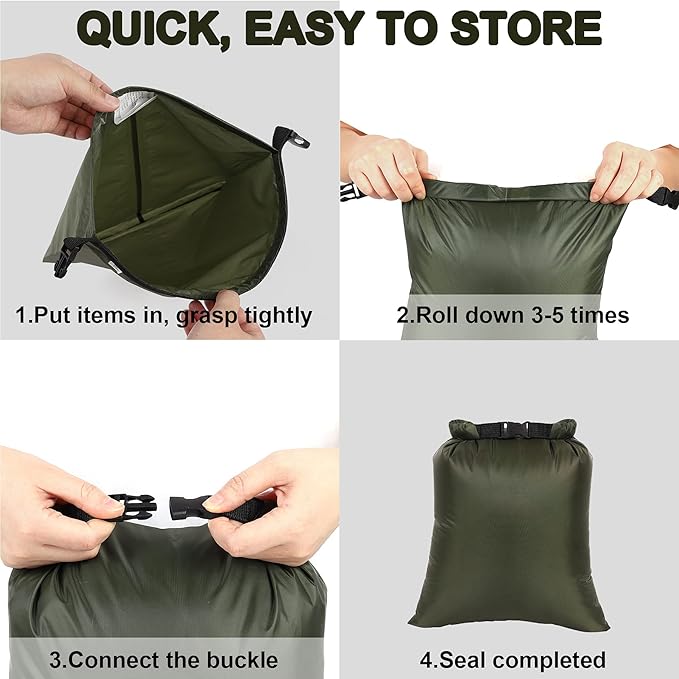 QUICK, EASY TO STORE

1.Put items in, grasp tightly

2.Roll down 3-5 times

3.Connect the buckle

4.Seal completed