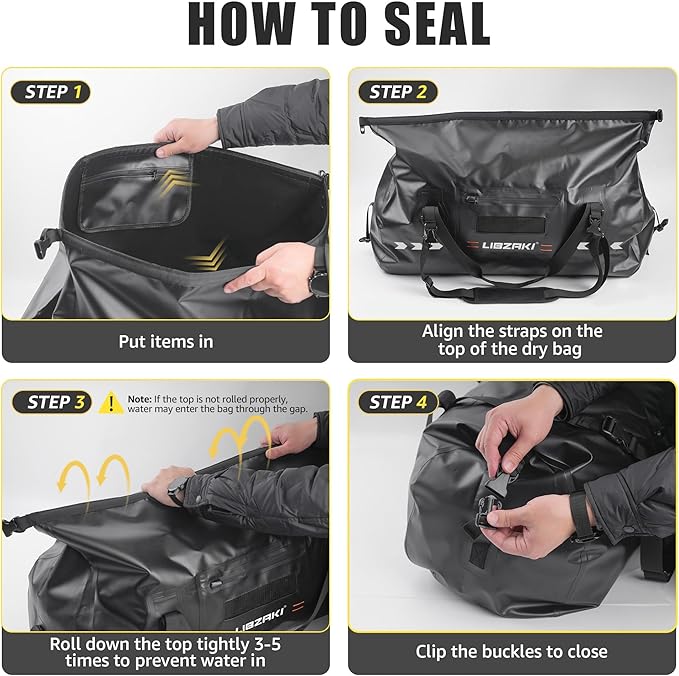 HOW TO SEAL

STEP 1

Put items in

STEP 2

LIBZAKI

Align the straps on the top of the dry bag

STEP 3

Note: If the top is not rolled properly, water may enter the bag through the gap.

LIBZAKI

Roll down the top tightly 3-5 times to prevent water in

STEP 4

Clip the buckles to close