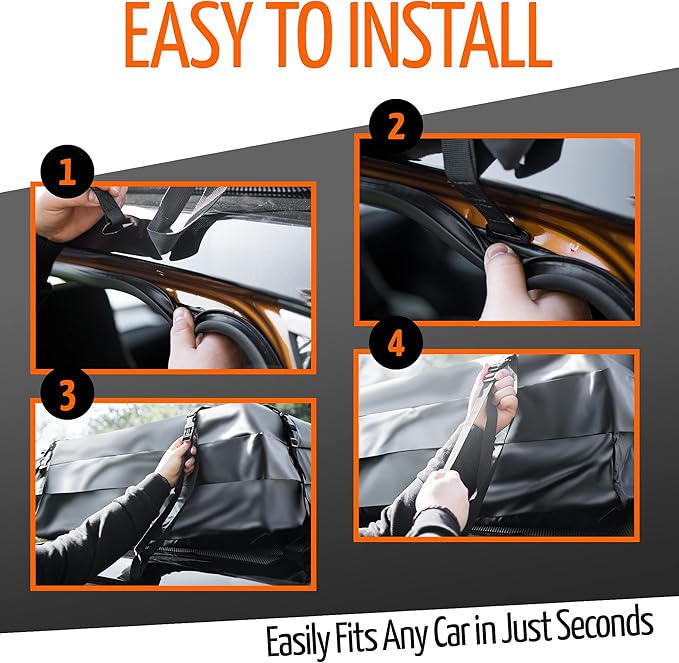 EASY TO INSTALL

1

2

3

4

Easily Fits Any Car in Just Seconds