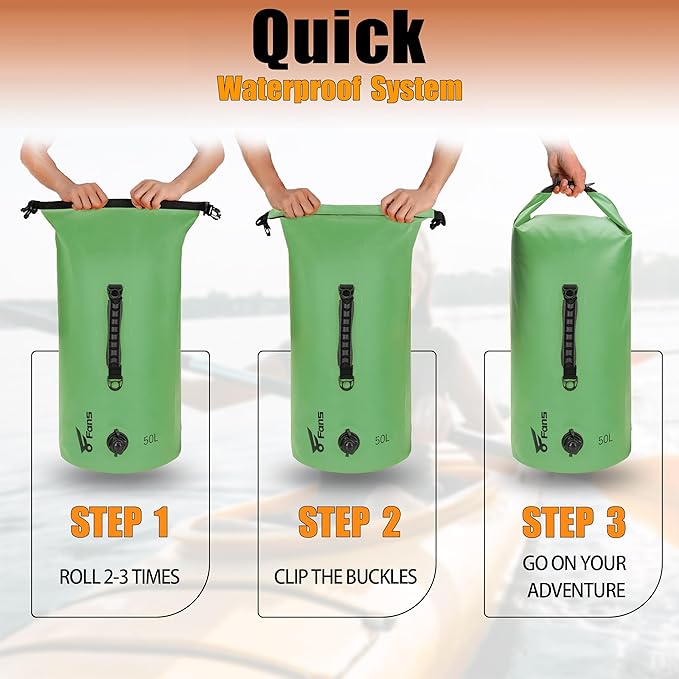 Quick
Waterproof System

Fans
50L

Fans
50L

Fans
50L

STEP 1
ROLL 2-3 TIMES

STEP 2
CLIP THE BUCKLES

STEP 3
GO ON YOUR ADVENTURE